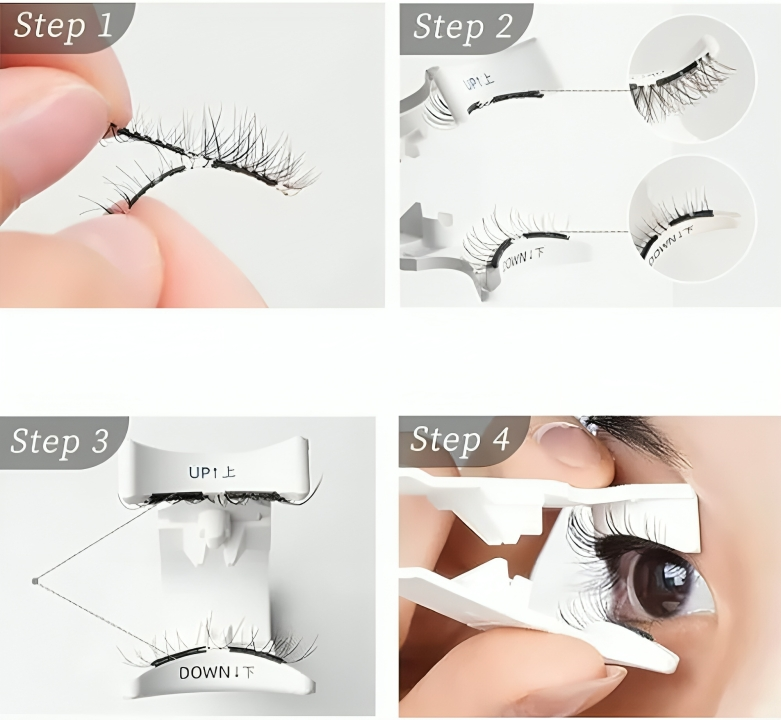 Step 1

Step 2

UP↑上

DOWN↓下

DOWN↓下

Step 3

UP↑上

DOWN↓下

Step 4